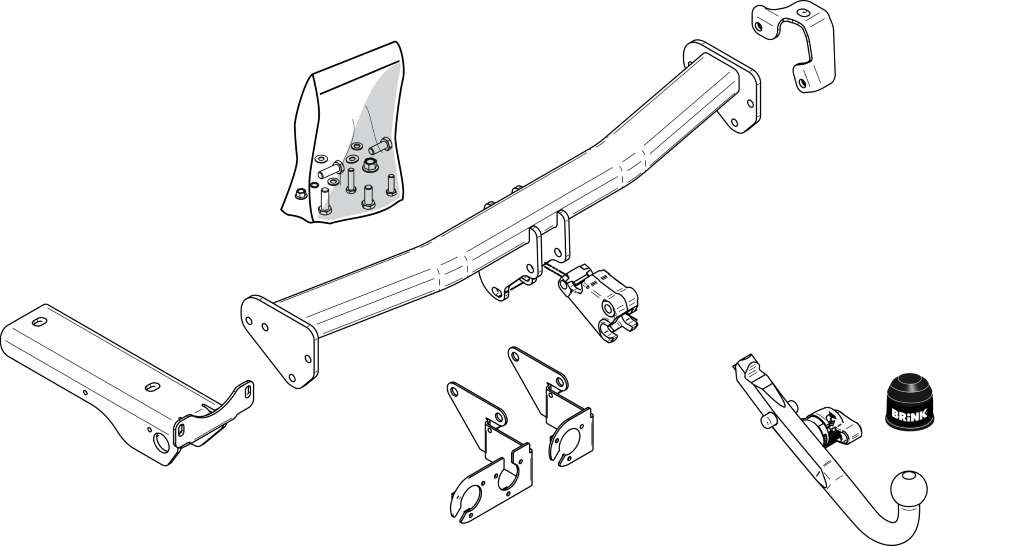 BRINK