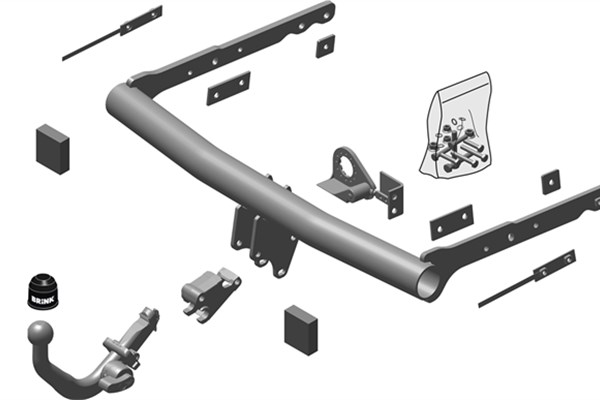 BRINK