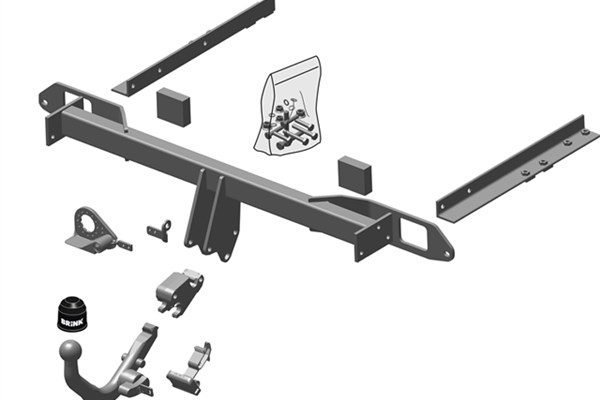 BRINK