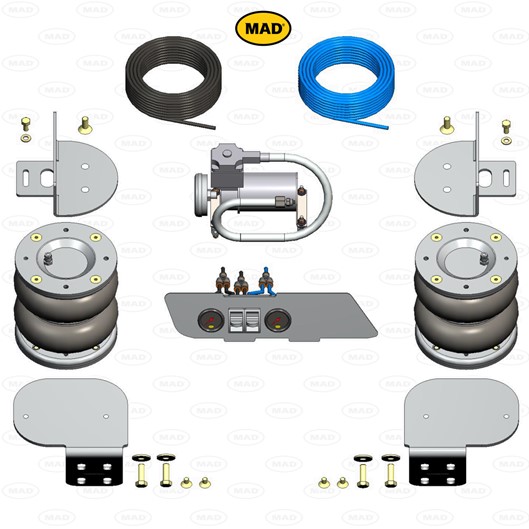 MAD