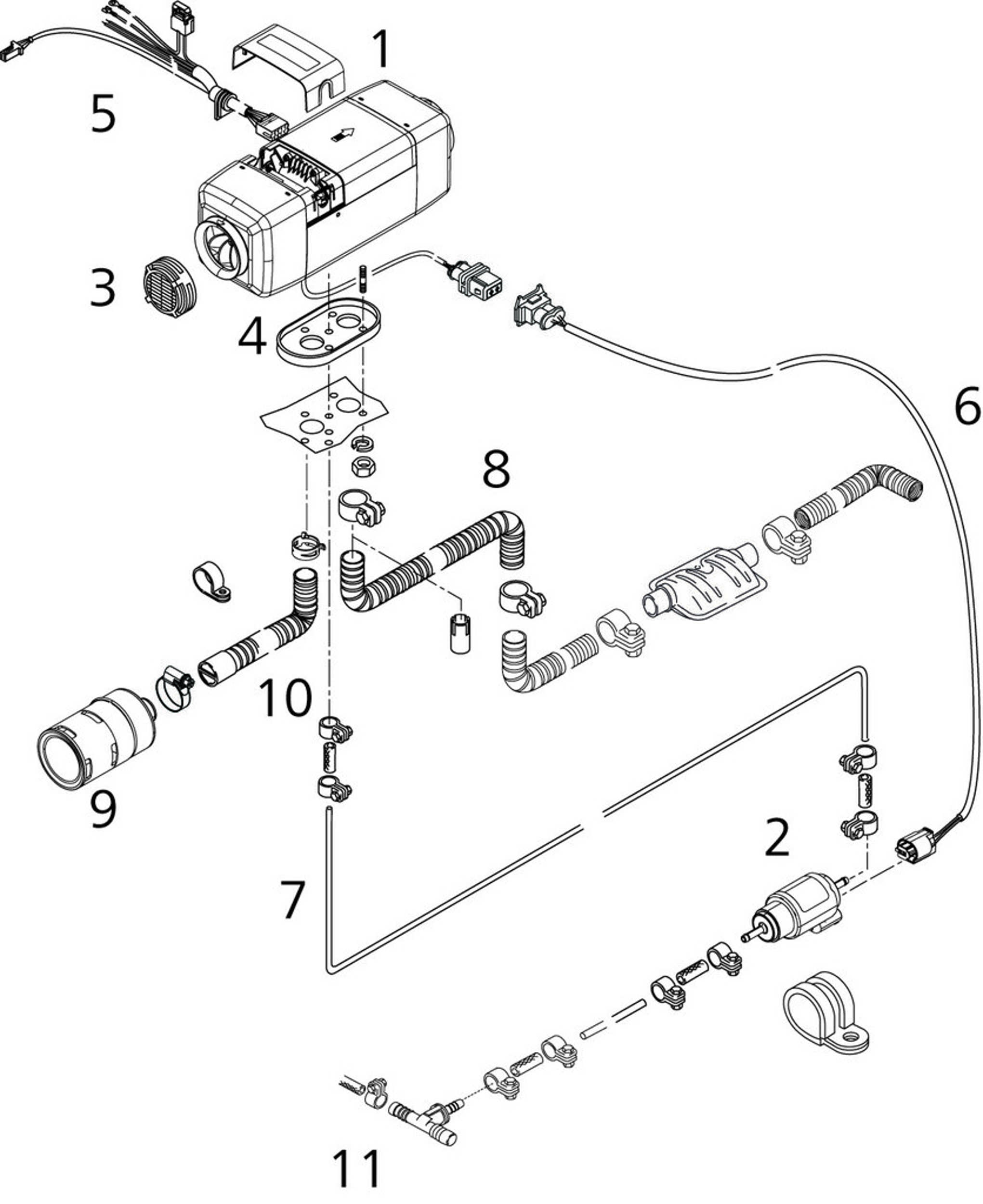 1

5

3

4

6

8

10

9

2

7

11