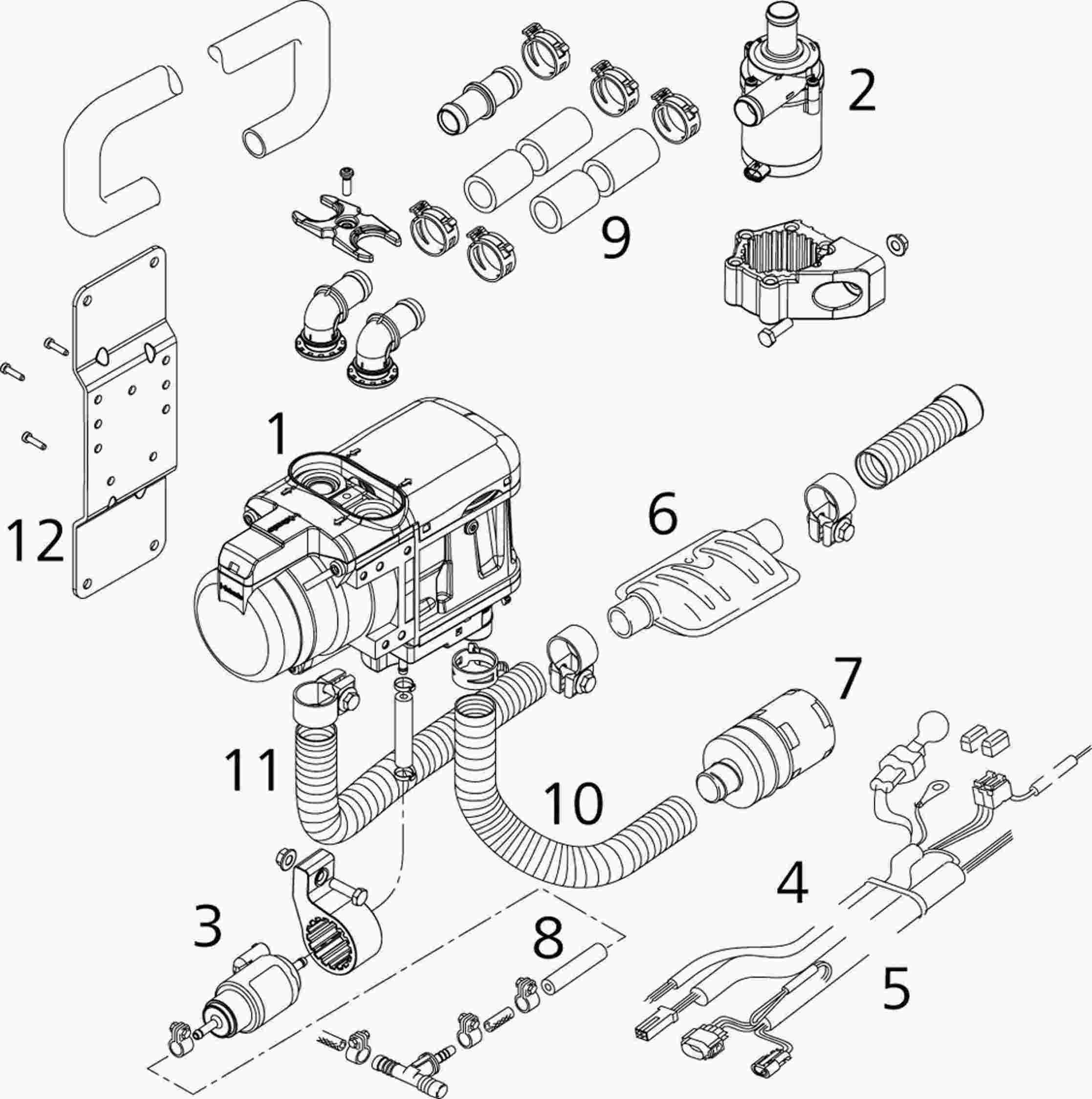 2

9

1

12

6

7

11

10

4

3

8

5