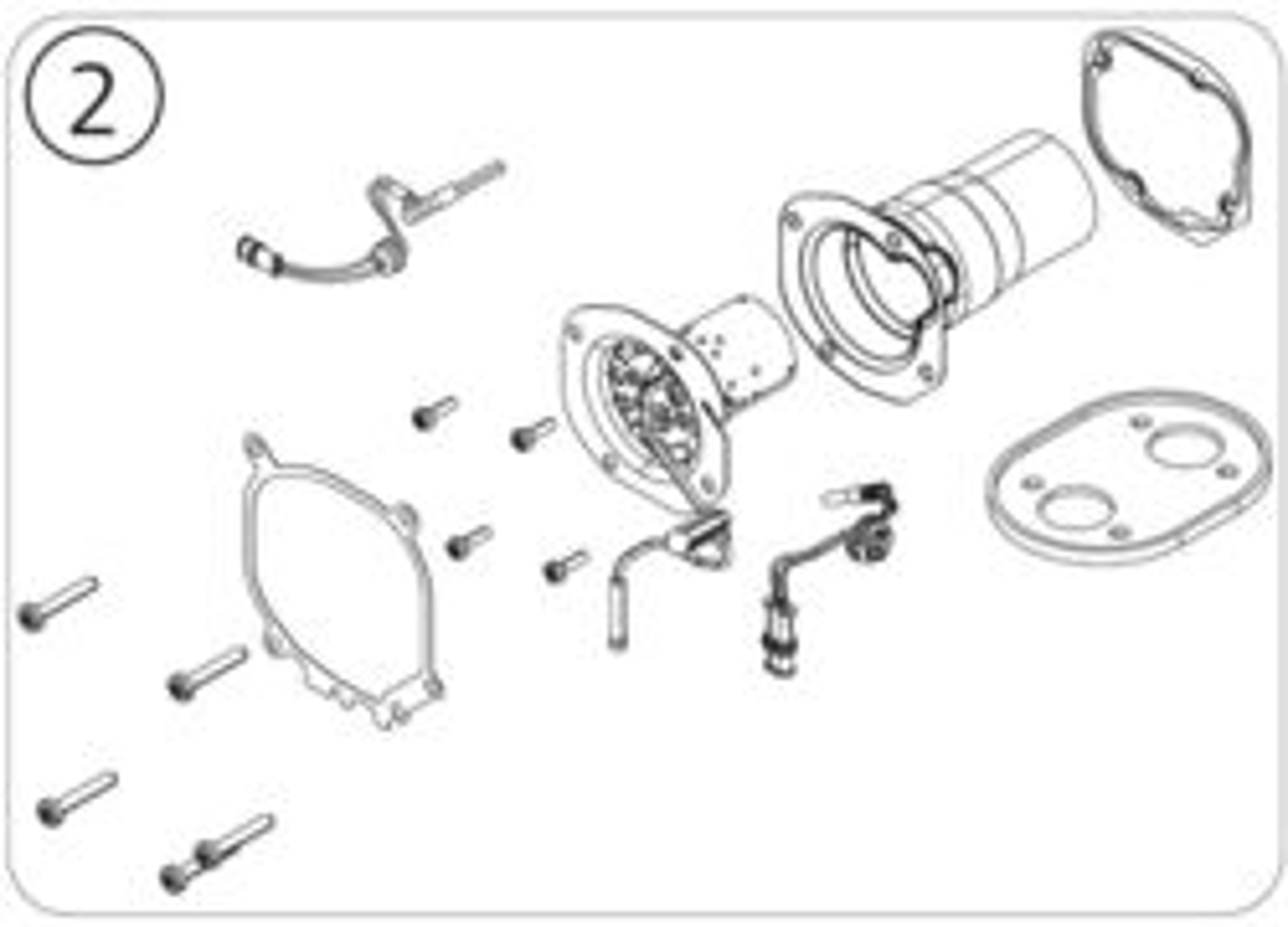 2