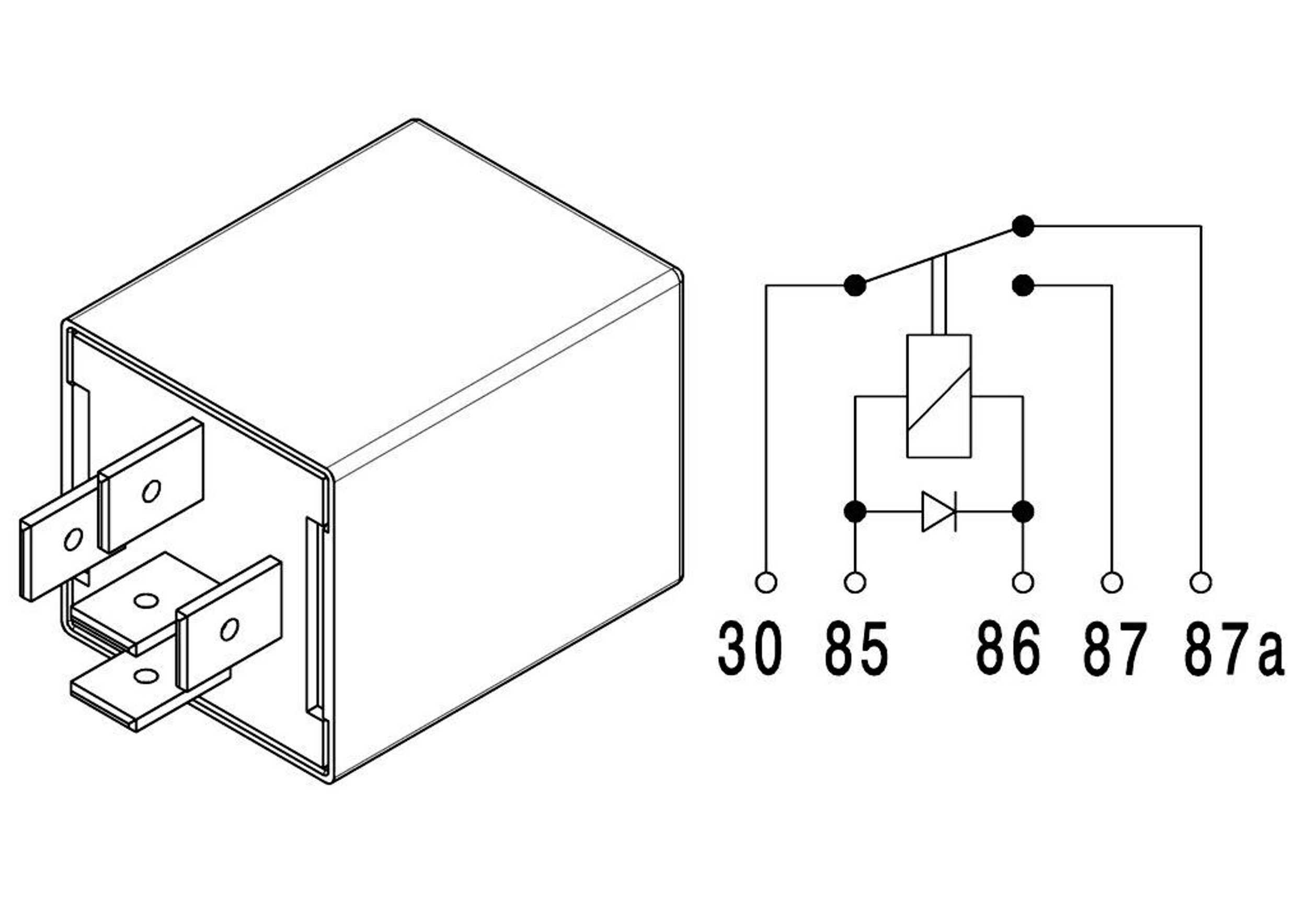 30 85 86 87 87a