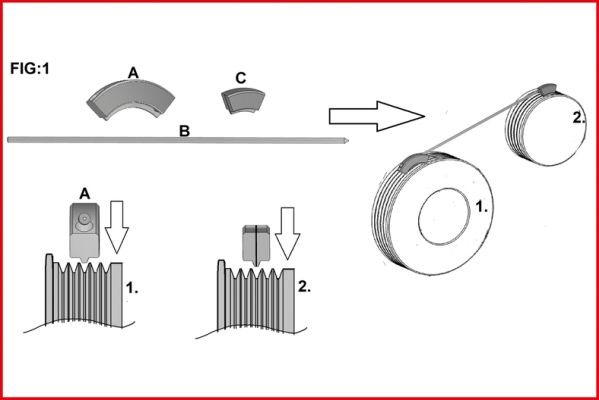 FIG:1

A

C

B

2.

1.

A

1.

2.