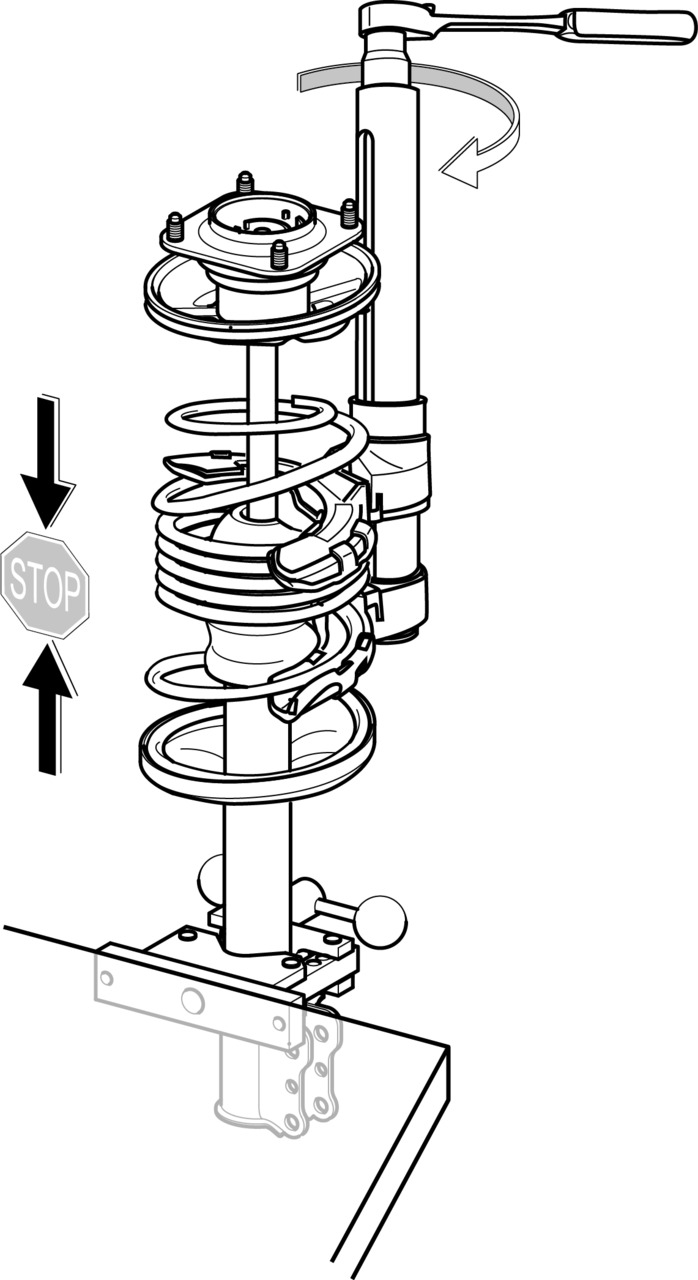 STOP