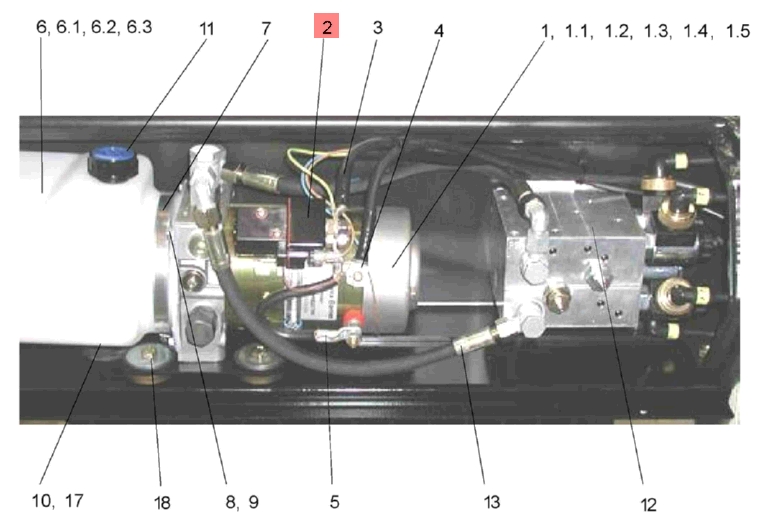 6, 6.1, 6.2, 6.3 11 7 2 3 4 1, 1.1, 1.2, 1.3, 1.4, 1.5

10, 17 18 8, 9 5 13 12