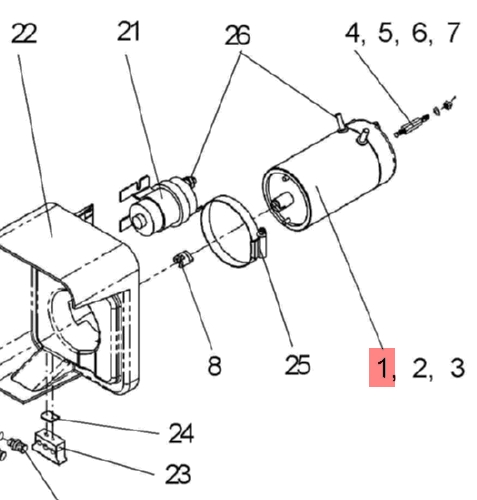 22
21
26
4, 5, 6, 7
8
25
1, 2, 3
24
23