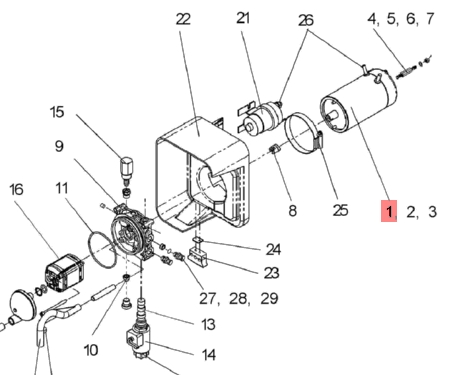 22
21
26
4, 5, 6, 7
15
9
16
11
8
25
1, 2, 3
24
23
27, 28, 29
13
10
14