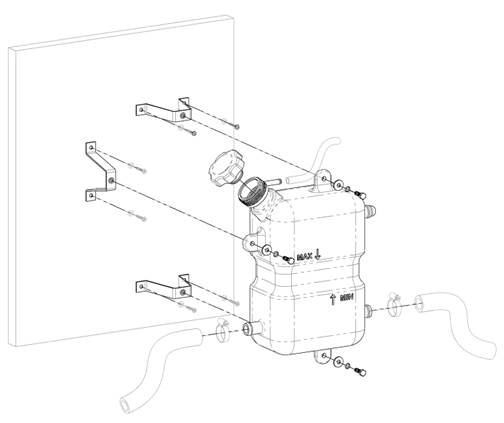 MAX
MIN