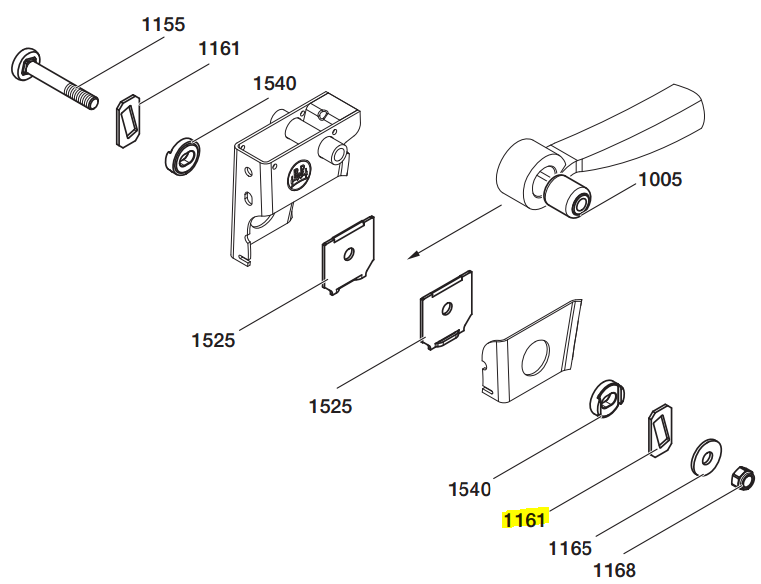 1155
1161
1540
1005
1525
1525
1540
1161
1165
1168