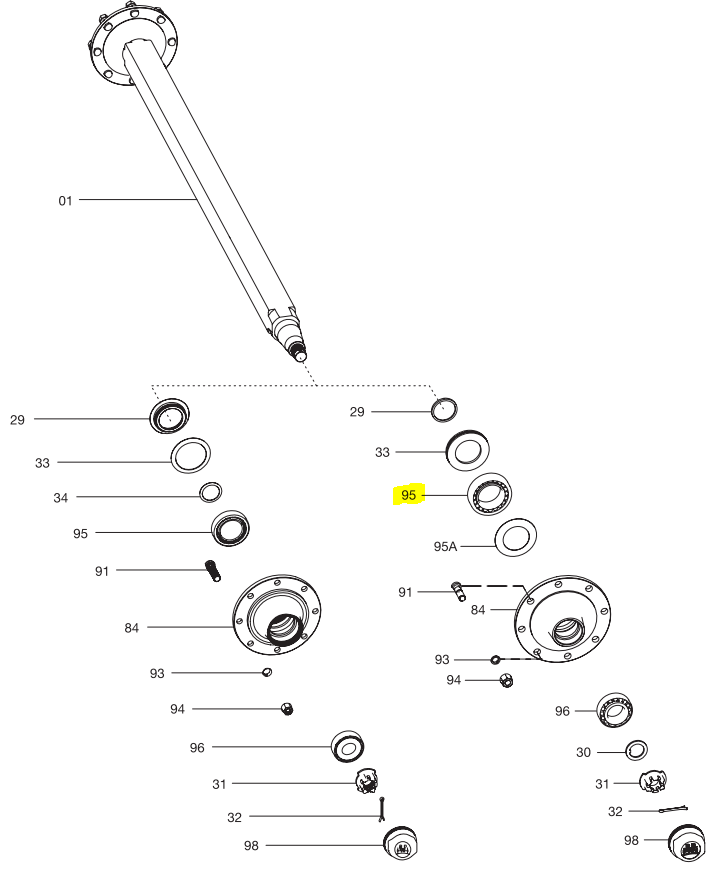 01

29

33

34

95

91

84

93

94

96

31

32

98

29

33

95

95A

91

84

93

94

96

30

31

32

98