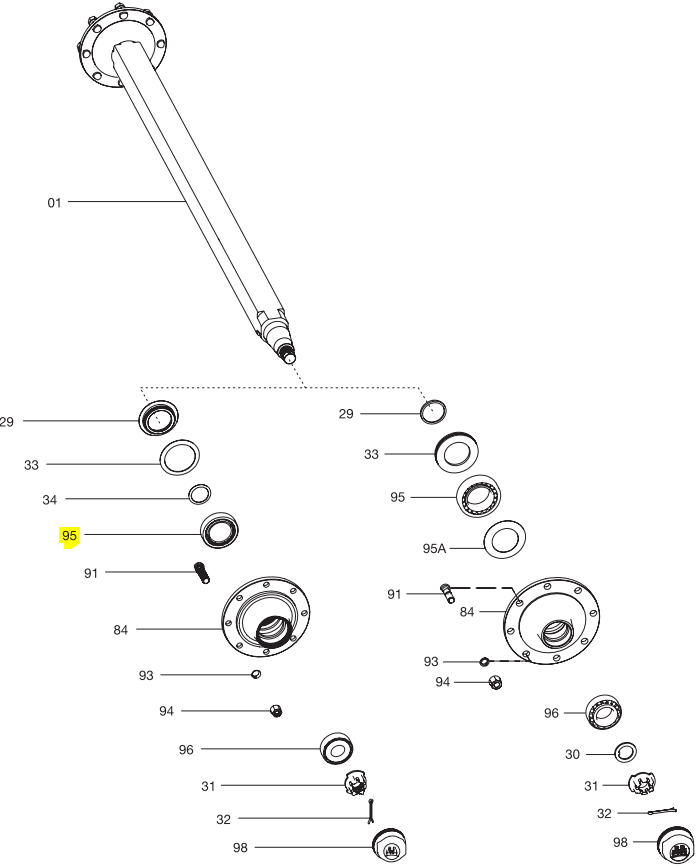 01

29
33
34
95
91
84
93
94
96
31
32
98

29
33
95
95A
91
84
93
94
96
30
31
32
98