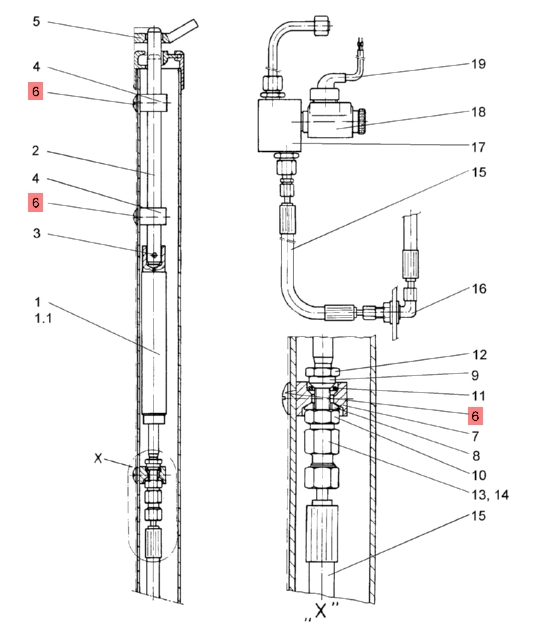 5
4
6
2
4
6
3
1
1.1
X
19
18
17
15
16
12
9
11
6
7
8
10
13, 14
15
„X"