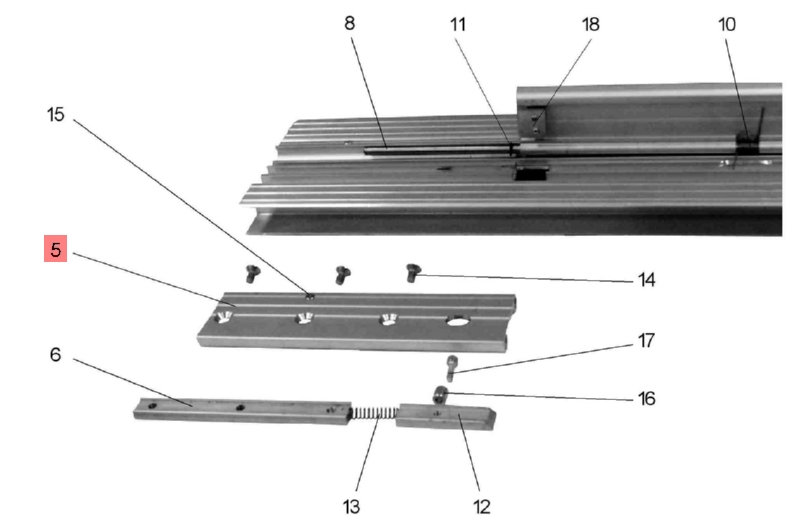 8
11
18
10
15
5
14
17
6
16
13
12