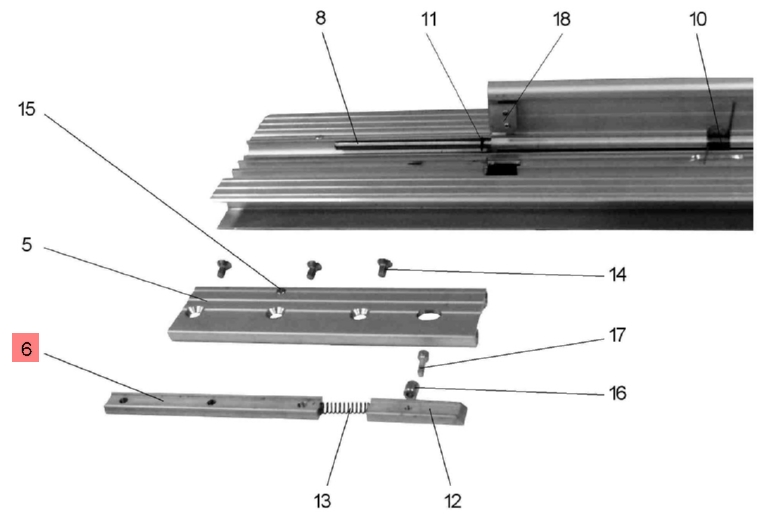 8
11
18
10
15
5
14
6
17
16
13
12