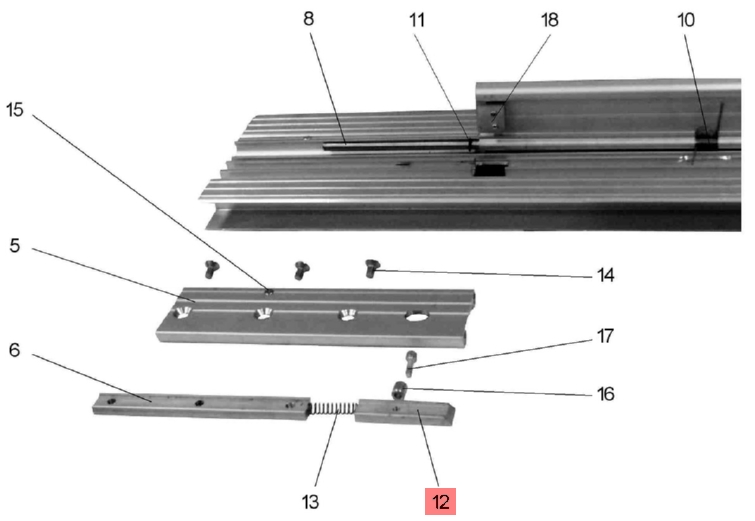 8
11
18
10
15
5
14
17
6
16
13
12