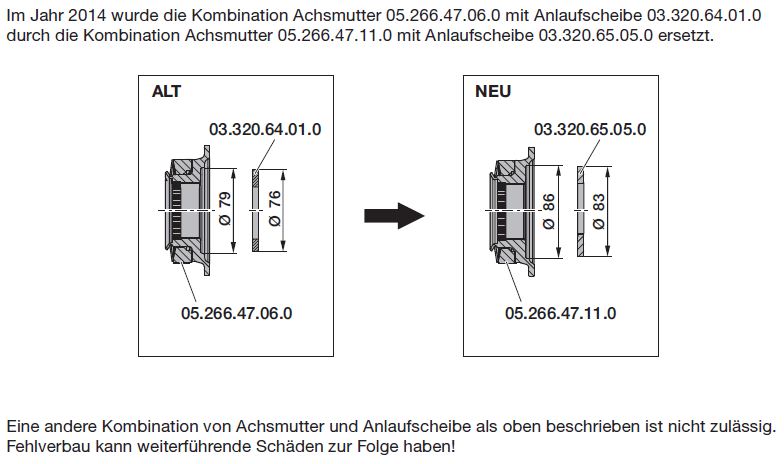 Im Jahr 2014 wurde die Kombination Achsmutter 05.266.47.06.0 mit Anlaufscheibe 03.320.64.01.0 durch die Kombination Achsmutter 05.266.47.11.0 mit Anlaufscheibe 03.320.65.05.0 ersetzt.

ALT

03.320.64.01.0

Ø 79

Ø 76

05.266.47.06.0

NEU

03.320.65.05.0

Ø 86

Ø 83

05.266.47.11.0

Eine andere Kombination von Achsmutter und Anlaufscheibe als oben beschrieben ist nicht zulässig. Fehlverbau kann weiterführende Schäden zur Folge haben!