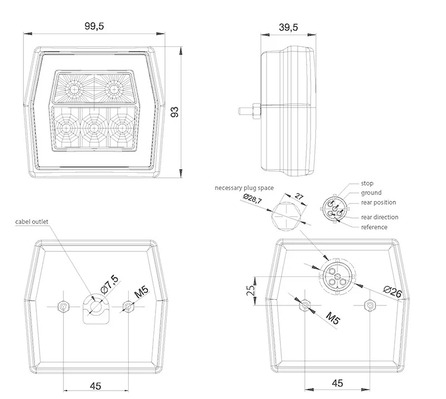 99,5

93

39,5

necessary plug space

Ø28,7

27

stop
ground
rear position
rear direction
reference

cabel outlet

Ø7,5

M5

45

25

Ø26

M5

45