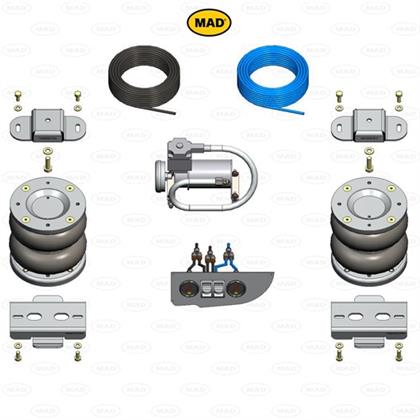 MAD