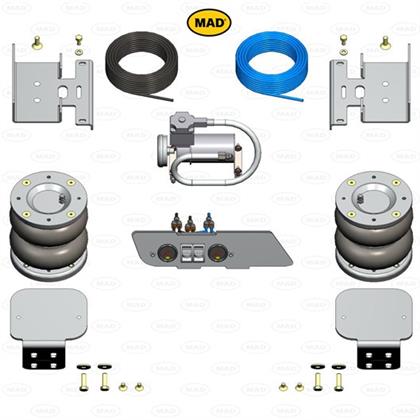 MAD