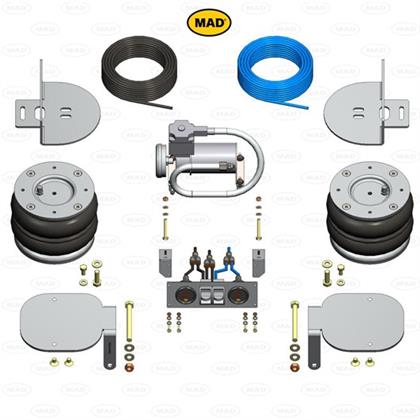 MAD