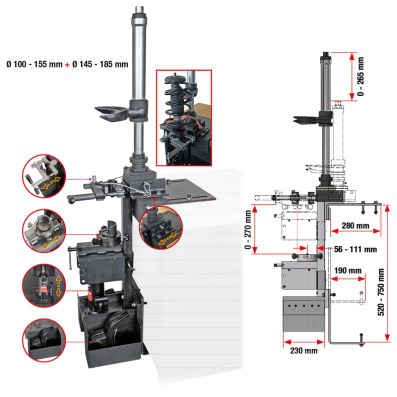 Ø 100 - 155 mm + Ø 145 - 185 mm

0 - 265 mm

0 - 270 mm

280 mm

56 - 111 mm

190 mm

520 - 750 mm

230 mm