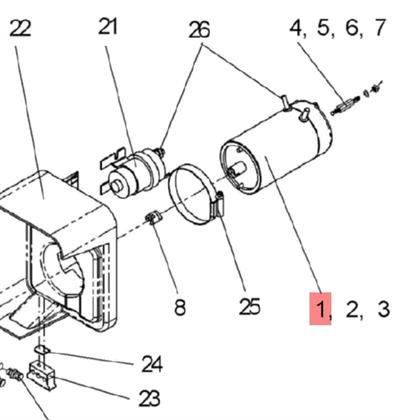 22
21
26
4, 5, 6, 7
8
25
1, 2, 3
24
23