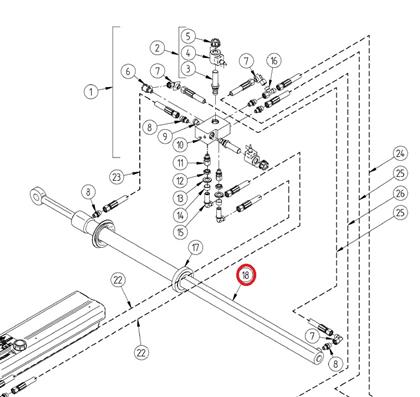 5
2
4
3
7
16
6
7
1
8
9
10
11
12
13
14
15
23
8
24
25
26
25
17
18
22
22
7
8