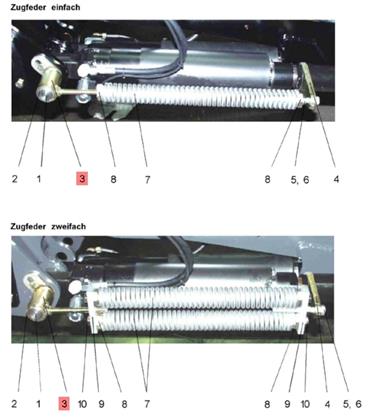 Zugfeder einfach

2 1 3 8 7 8 5, 6 4

Zugfeder zweifach

2 1 3 10 9 8 7 8 9 10 4 5, 6